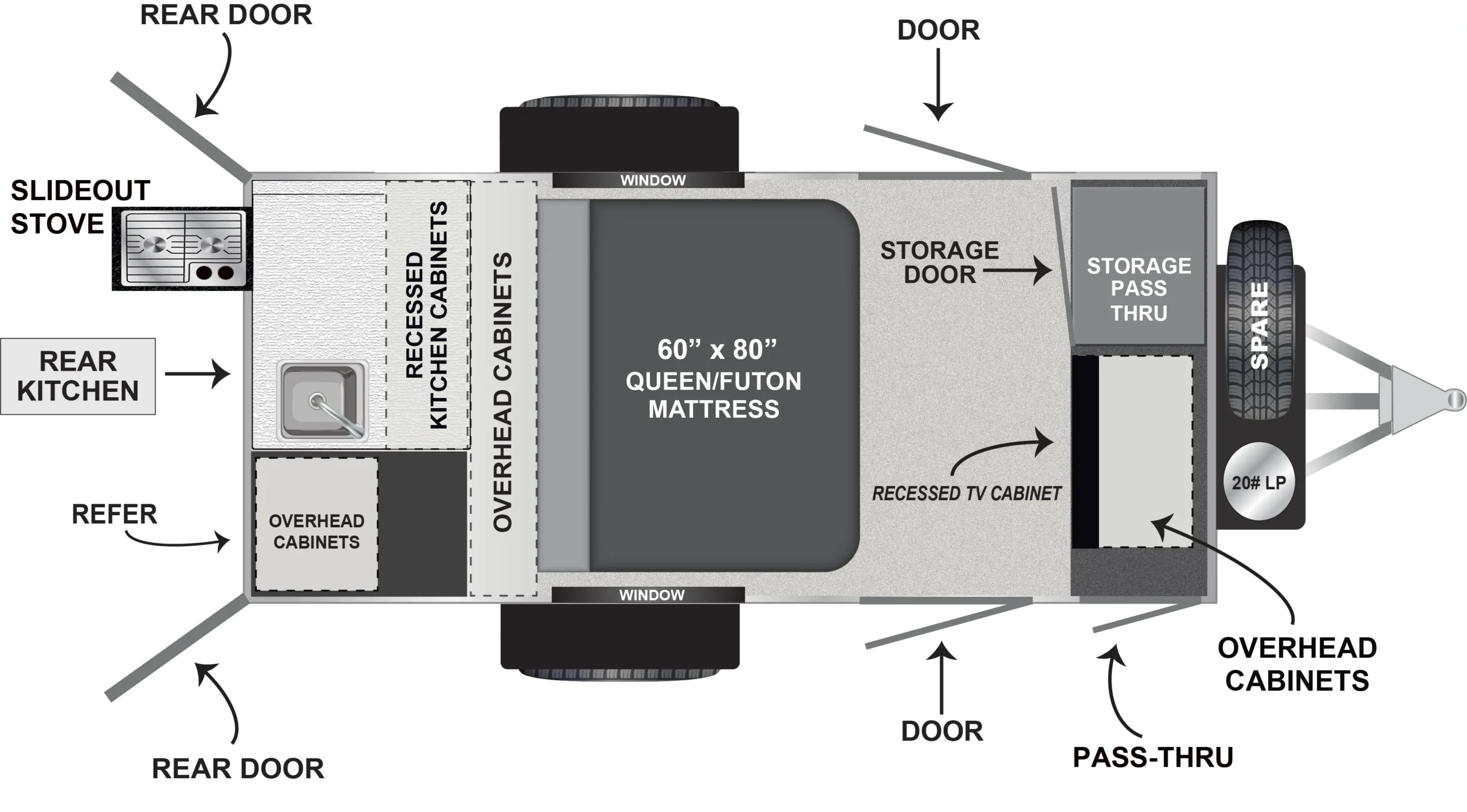 REAR DOOR

DOOR

SLIDEOUT STOVE

WINDOW

RECESSED KITCHEN CABINETS

OVERHEAD CABINETS

STORAGE DOOR

STORAGE PASS THRU

SPARE

REAR KITCHEN

60” x 80” QUEEN/FUTON MATTRESS

RECESSED TV CABINET

20# LP

REFER

OVERHEAD CABINETS

WINDOW

OVERHEAD CABINETS

DOOR

PASS-THRU

REAR DOOR